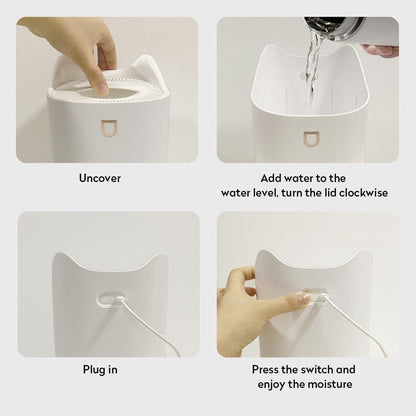 Uncover

Add water to the water level, turn the lid clockwise

Plug in

Press the switch and enjoy the moisture